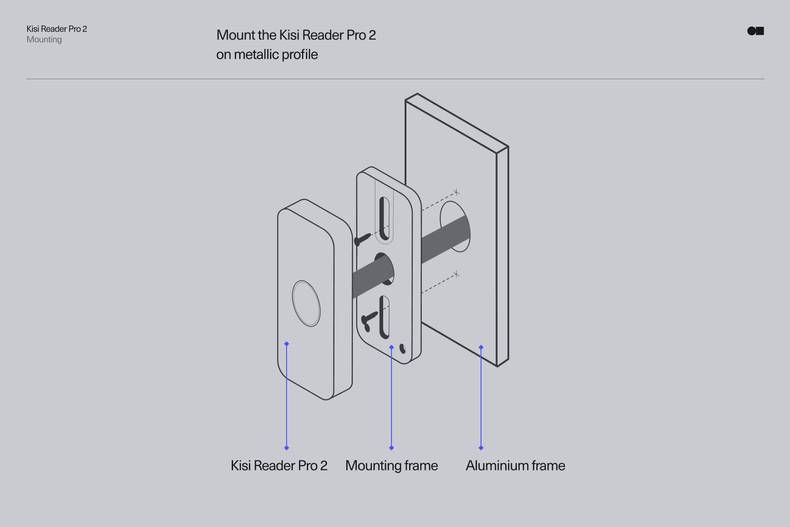 Kisi Reader Pro 2
Mounting

Mount the Kisi Reader Pro 2
on metallic profile

Kisi Reader Pro 2

Mounting frame

Aluminium frame