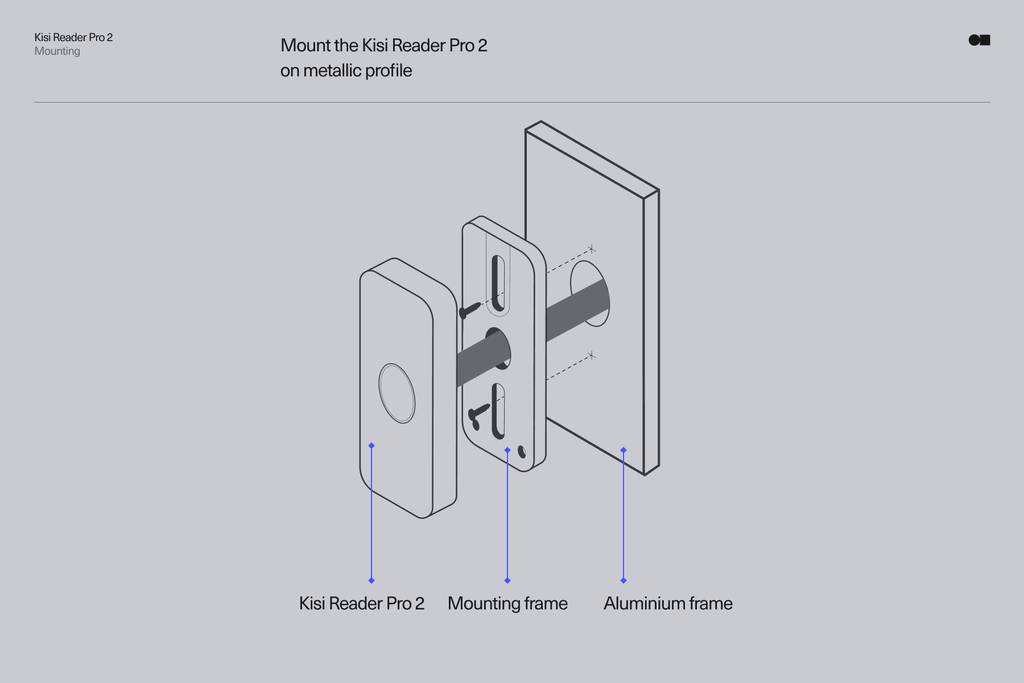 Kisi Reader Pro 2
Mounting

Mount the Kisi Reader Pro 2 on metallic profile

Kisi Reader Pro 2
Mounting frame
Aluminium frame